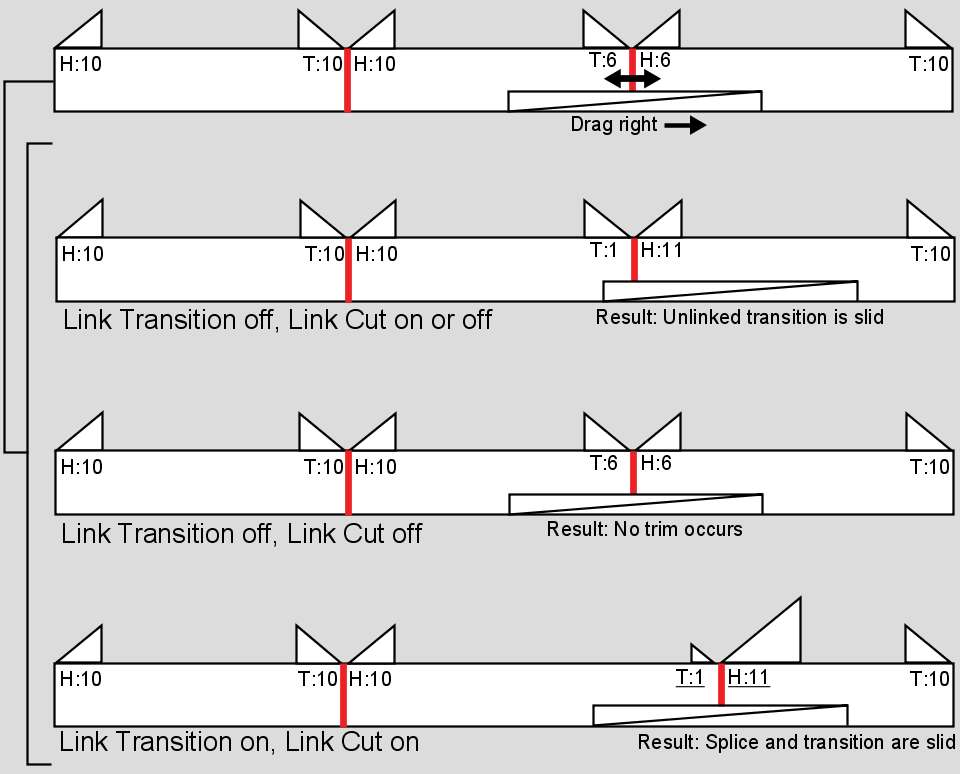 H:10
T:10 H:10
T:6 H:6
T:10
Drag right

H:10
T:10 H:10
T:1 H:11
T:10
Link Transition off, Link Cut on or off
Result: Unlinked transition is slid

H:10
T:10 H:10
T:6 H:6
T:10
Link Transition off, Link Cut off
Result: No trim occurs

H:10
T:10 H:10
T:1 H:11
T:10
Link Transition on, Link Cut on
Result: Splice and transition are slid