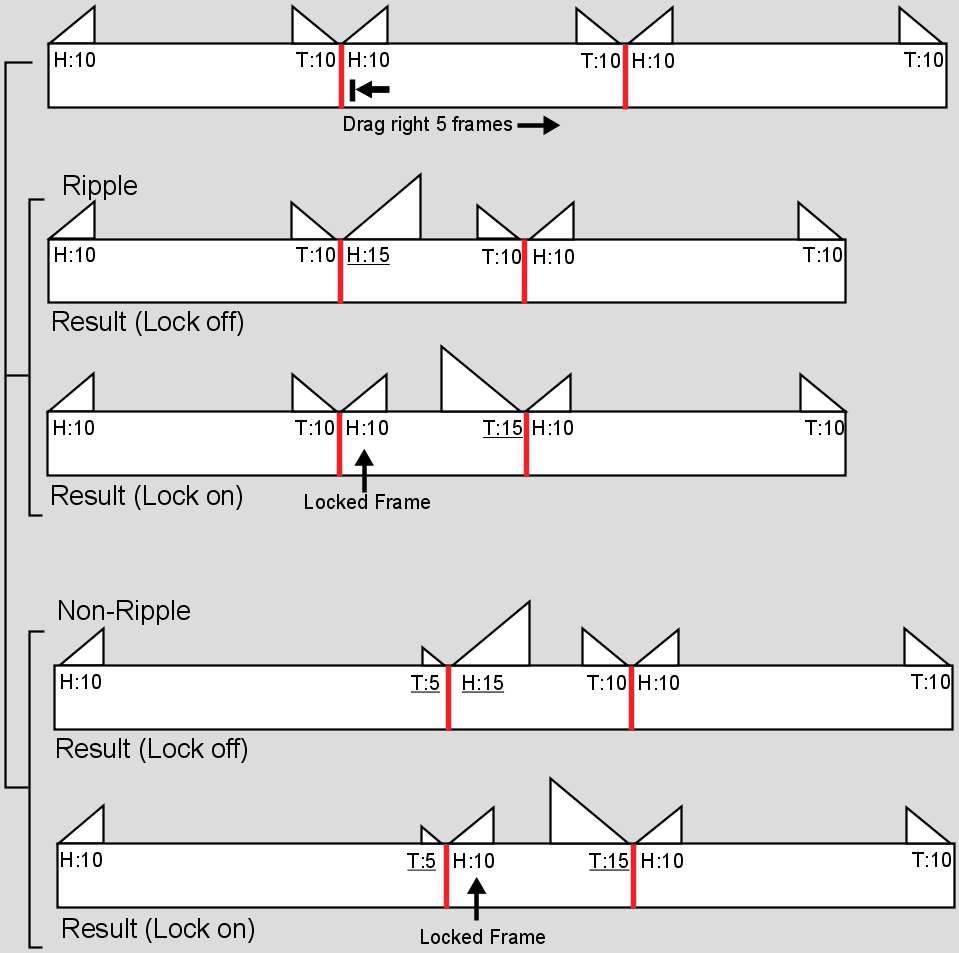 H:10
T:10 H:10
T:10 H:10
T:10
Drag right 5 frames

Ripple

H:10
T:10 H:15
T:10 H:10
T:10
Result (Lock off)

H:10
T:10 H:10
T:15 H:10
T:10
Result (Lock on)
Locked Frame

Non-Ripple

H:10
T:5 H:15
T:10 H:10
T:10
Result (Lock off)

H:10
T:5 H:10
T:15 H:10
T:10
Result (Lock on)
Locked Frame