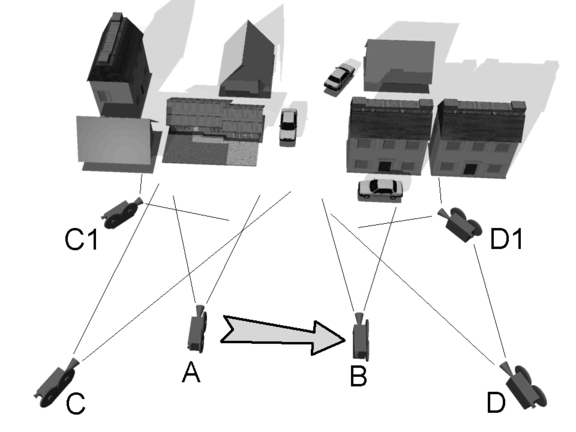 C1
D1
A
B
C
D